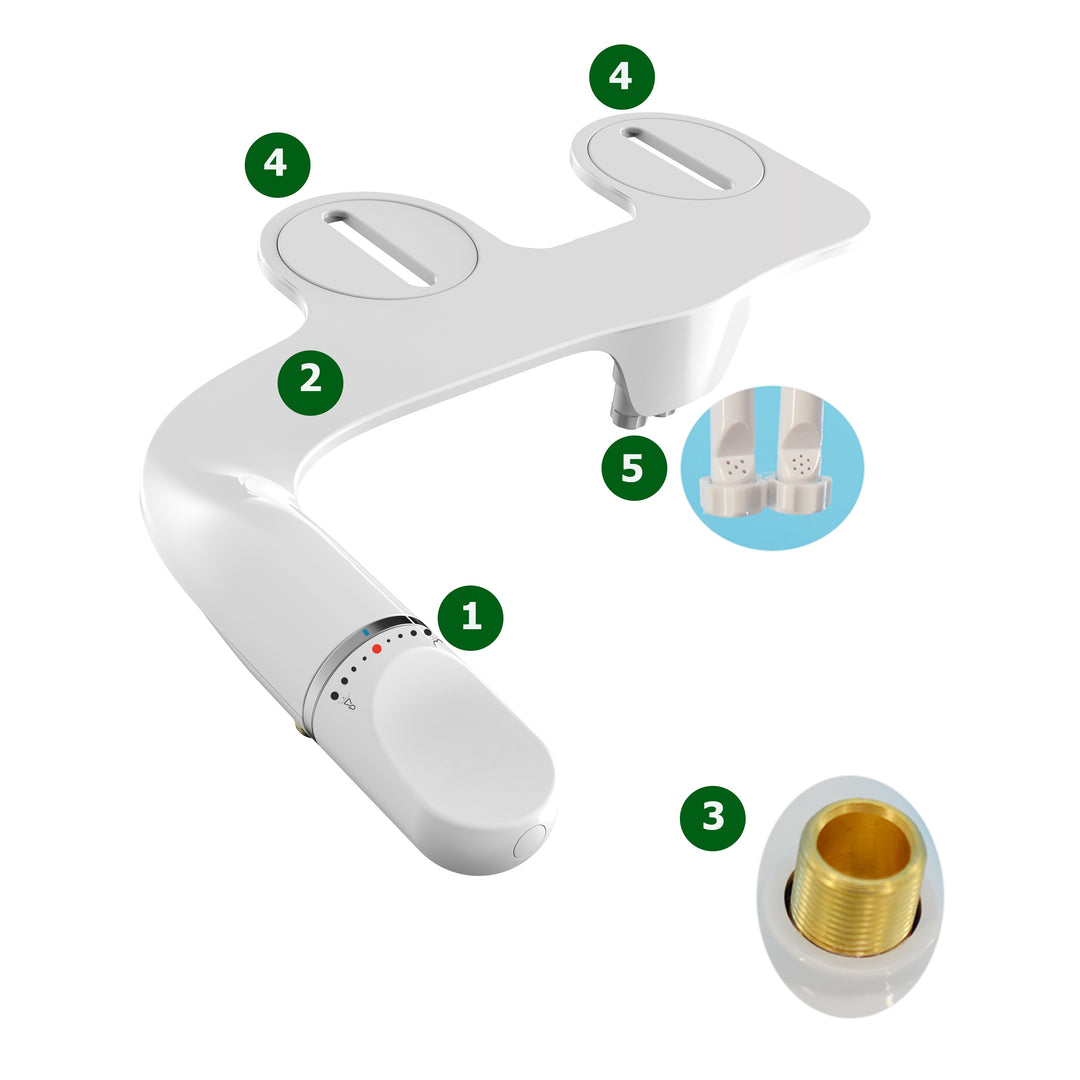 4
4
2
5
1
3