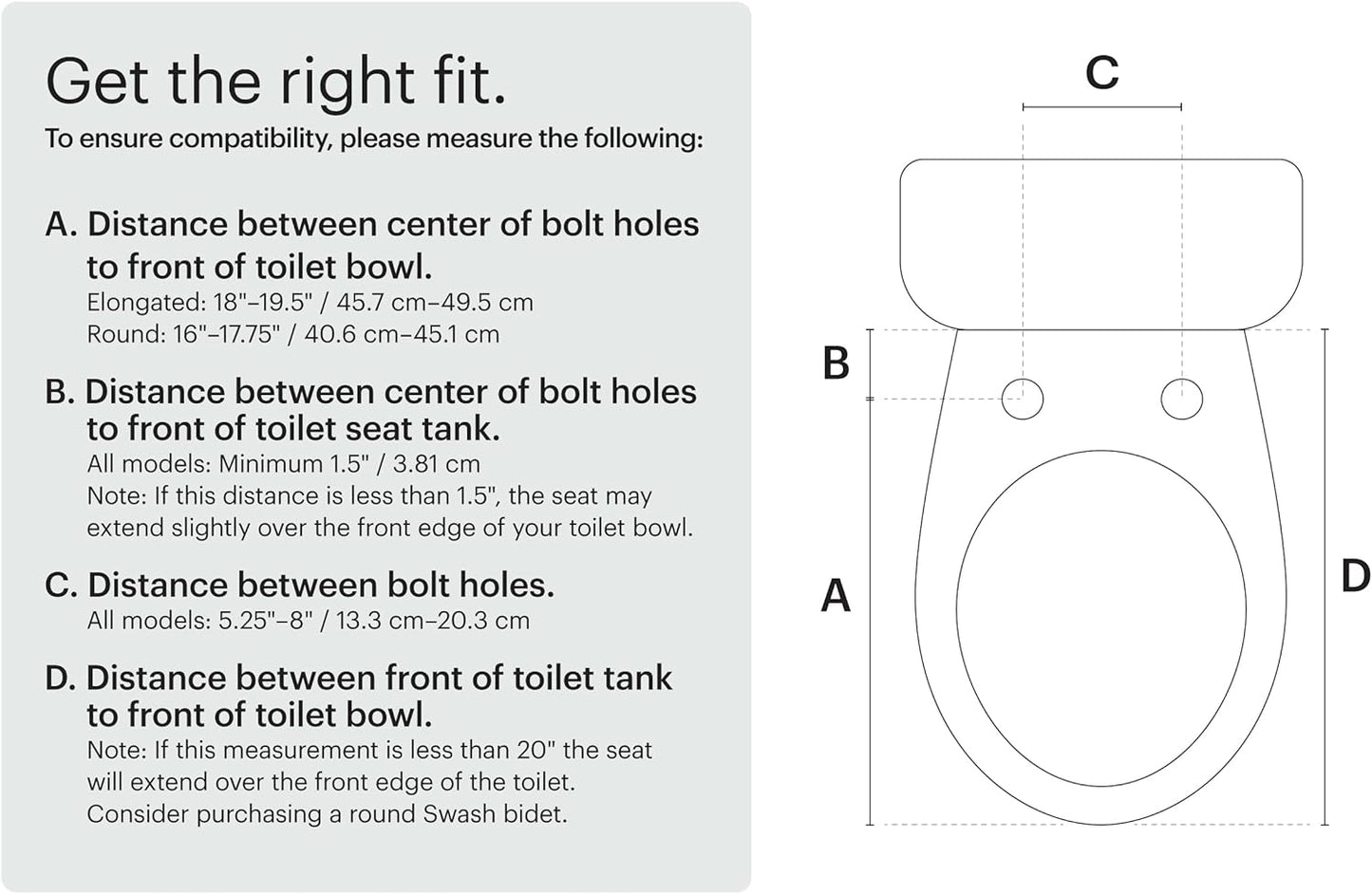 Get the right fit.
To ensure compatibility, please measure the following:

A. Distance between center of bolt holes to front of toilet bowl.
Elongated: 18"–19.5" / 45.7 cm–49.5 cm
Round: 16"–17.75" / 40.6 cm–45.1 cm

B. Distance between center of bolt holes to front of toilet seat tank.
All models: Minimum 1.5" / 3.81 cm
Note: If this distance is less than 1.5", the seat may extend slightly over the front edge of your toilet bowl.

C. Distance between bolt holes.
All models: 5.25"–8" / 13.3 cm–20.3 cm

D. Distance between front of toilet tank to front of toilet bowl.
Note: If this measurement is less than 20" the seat will extend over the front edge of the toilet. Consider purchasing a round Swash bidet.

C

B

A

D